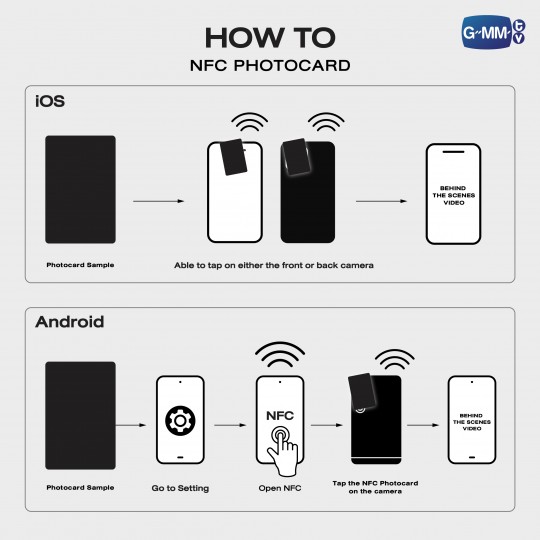 HOW TO
NFC PHOTOCARD

GMM tv

iOS

BEHIND THE SCENES VIDEO

Photocard Sample

Able to tap on either the front or back camera

Android

NFC

BEHIND THE SCENES VIDEO

Photocard Sample

Go to Setting

Open NFC

Tap the NFC Photocard on the camera